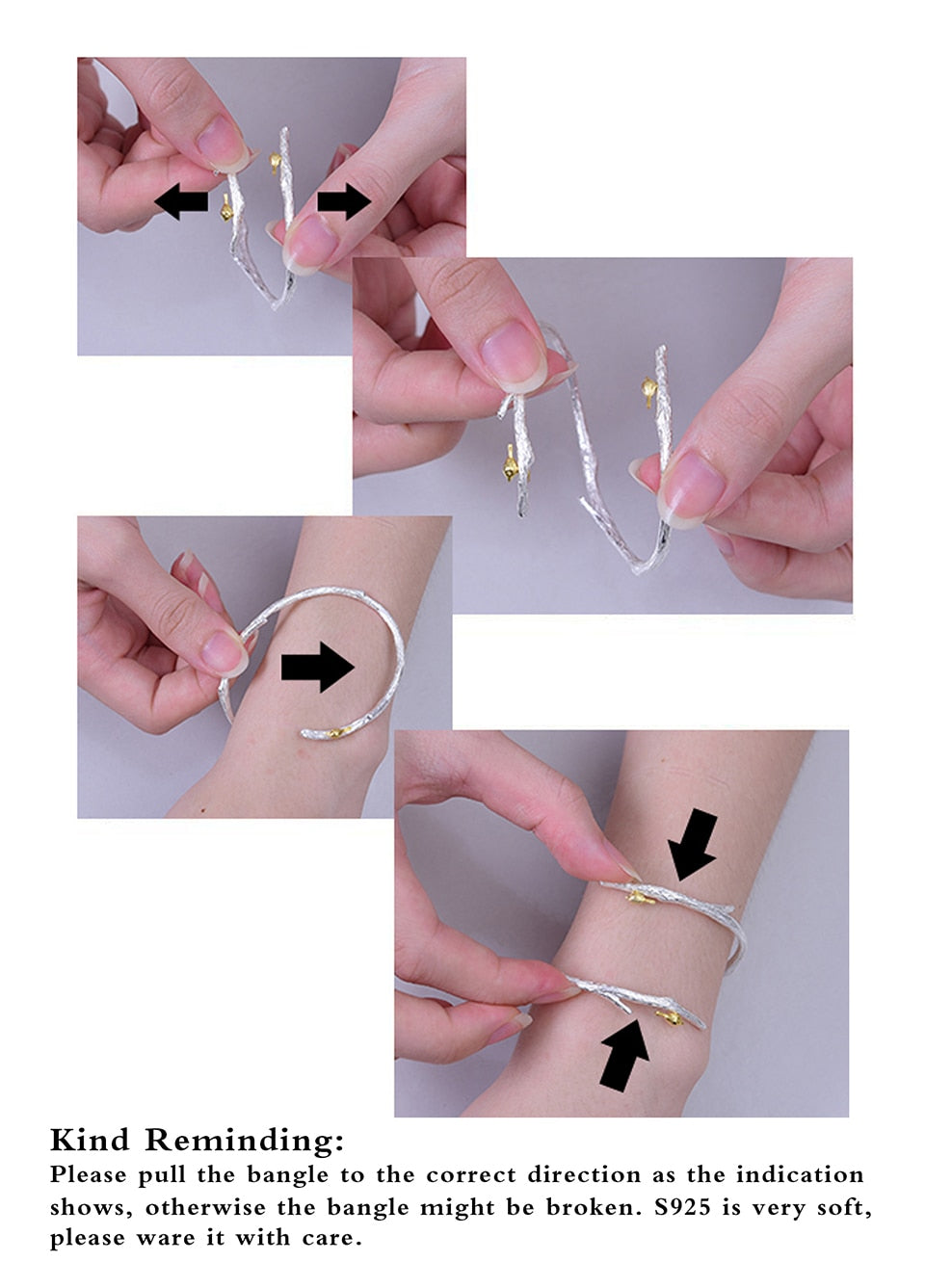 Kind Reminding:
Please pull the bangle to the correct direction as the indication shows, otherwise the bangle might be broken. S925 is very soft, please ware it with care.