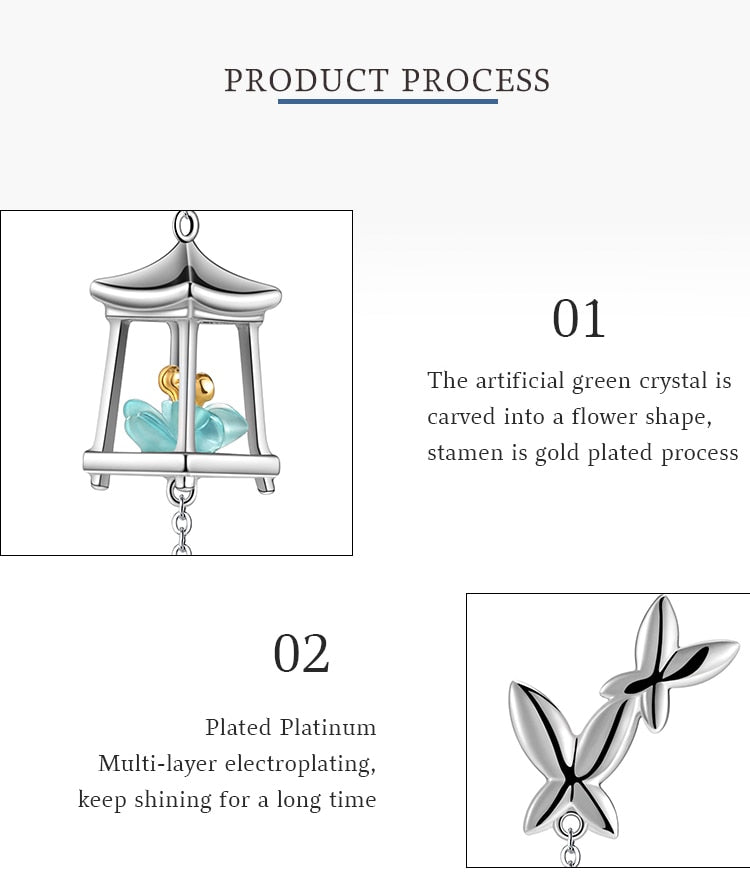 PRODUCT PROCESS

01

The artificial green crystal is carved into a flower shape, stamen is gold plated process

02

Plated Platinum
Multi-layer electroplating, keep shining for a long time