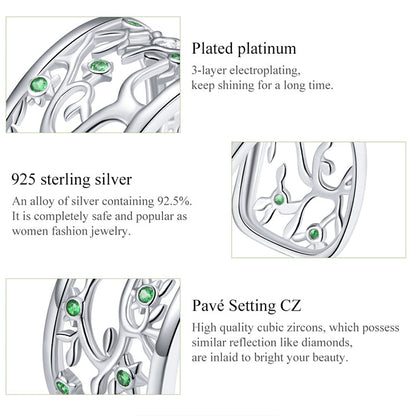 Plated platinum

3-layer electroplating, keep shining for a long time.

925 sterling silver

An alloy of silver containing 92.5%. It is completely safe and popular as women fashion jewelry.

Pavé Setting CZ

High quality cubic zircons, which possess similar reflection like diamonds, are inlaid to bright your beauty.