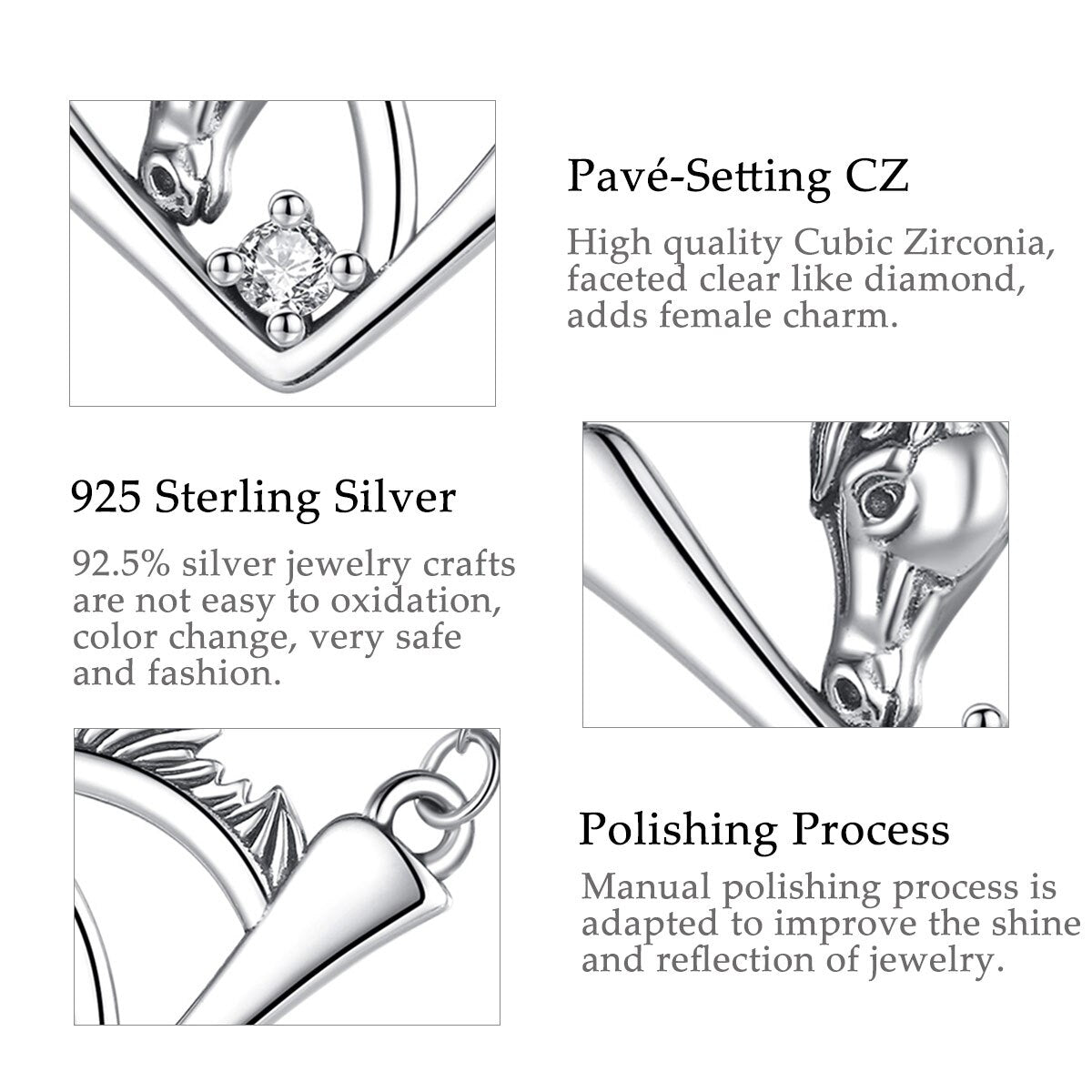 Pavé-Setting CZ

High quality Cubic Zirconia, faceted clear like diamond, adds female charm.

925 Sterling Silver

92.5% silver jewelry crafts are not easy to oxidation, color change, very safe and fashion.

Polishing Process

Manual polishing process is adapted to improve the shine and reflection of jewelry.